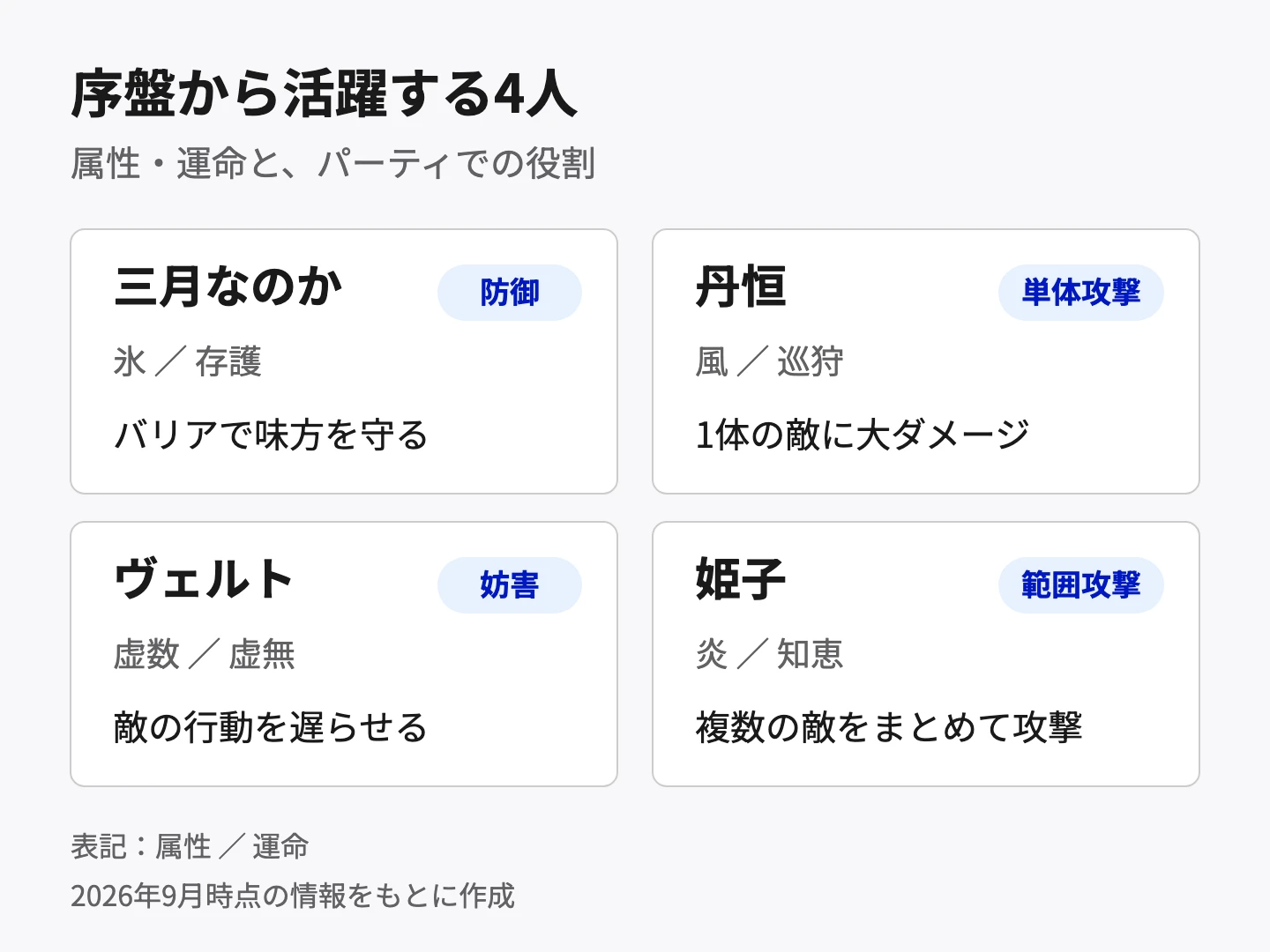 序盤から活躍する4人
属性・運命と、パーティでの役割

三月なのか
防御
氷 ／ 存護
バリアで味方を守る

丹恒
単体攻撃
風 ／ 巡狩
1体の敵に大ダメージ

ヴェルト
妨害
虚数 ／ 虚無
敵の行動を遅らせる

姫子
範囲攻撃
炎 ／ 知恵
複数の敵をまとめて攻撃

表記：属性 ／ 運命
2026年9月時点の情報をもとに作成